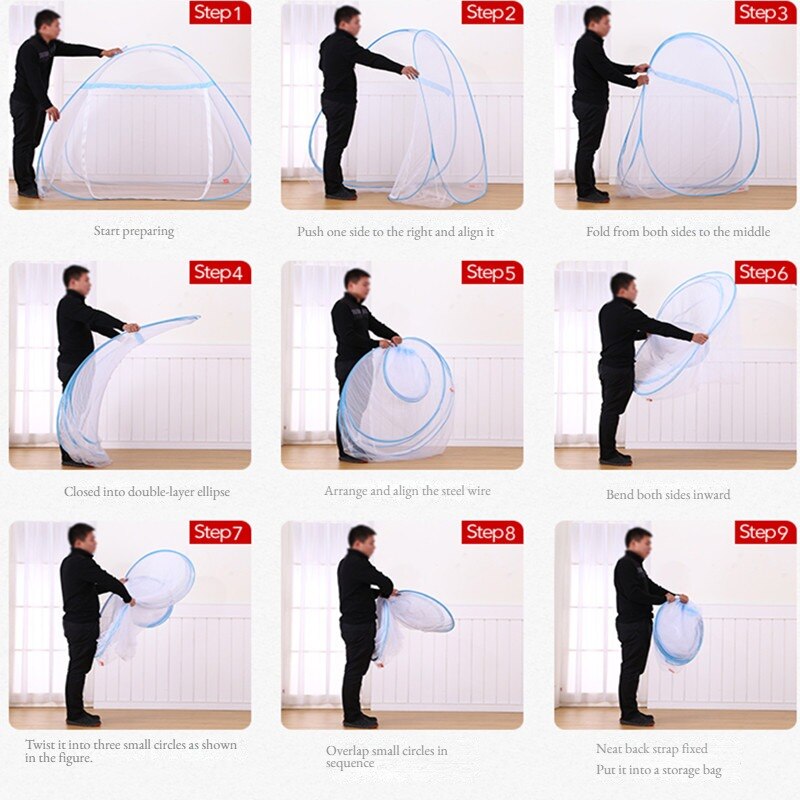 Step1
Start preparing

Step2
Push one side to the right and align it

Step3
Fold from both sides to the middle

Step4
Closed into double-layer ellipse

Step5
Arrange and align the steel wire

Step6
Bend both sides inward

Step7
Twist it into three small circles as shown in the figure.

Step8
Overlap small circles in sequence

Step9
Neat back strap fixed
Put it into a storage bag